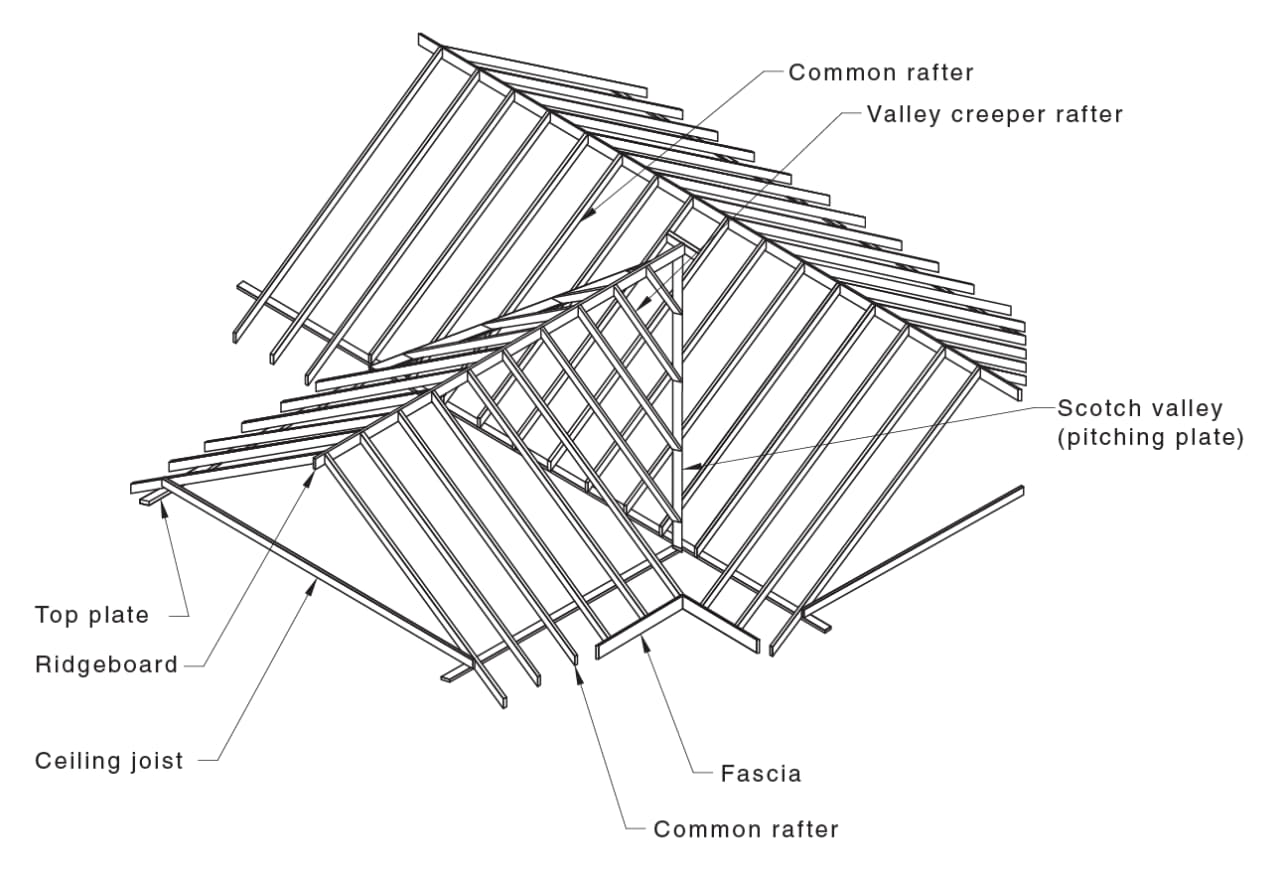 Common rafter
Valley creeper rafter
Scotch valley
(pitching plate)
Top plate
Ridgeboard
Ceiling joist
Fascia
Common rafter